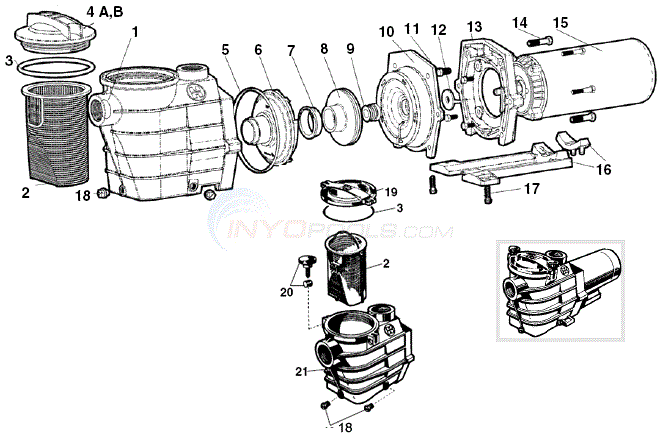 4 A,B
1
3
2
18
5
6
7
8
9
10
11
12
13
14
15
16
17
19
3
INYOPOOLS.COM
2
20
21
18