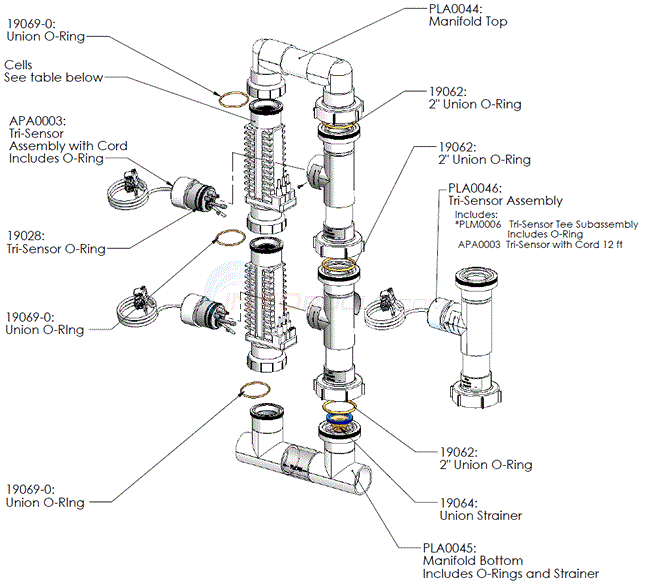 19069-0:
Union O-Ring

Cells
See table below

APA0003:
Tri-Sensor
Assembly with Cord
Includes O-Ring

19028:
Tri-Sensor O-Ring

19069-0:
Union O-RIng

19069-0:
Union O-RIng

PLA0044:
Manifold Top

19062:
2" Union O-Ring

19062:
2" Union O-Ring

PLA0046:
Tri-Sensor Assembly
Includes:
*PLM0006 Tri-Sensor Tee Subassembly
Includes O-Ring
APA0003 Tri-Sensor with Cord 12 ft

19062:
2" Union O-Ring

19064:
Union Strainer

PLA0045:
Manifold Bottom
Includes O-Rings and Strainer