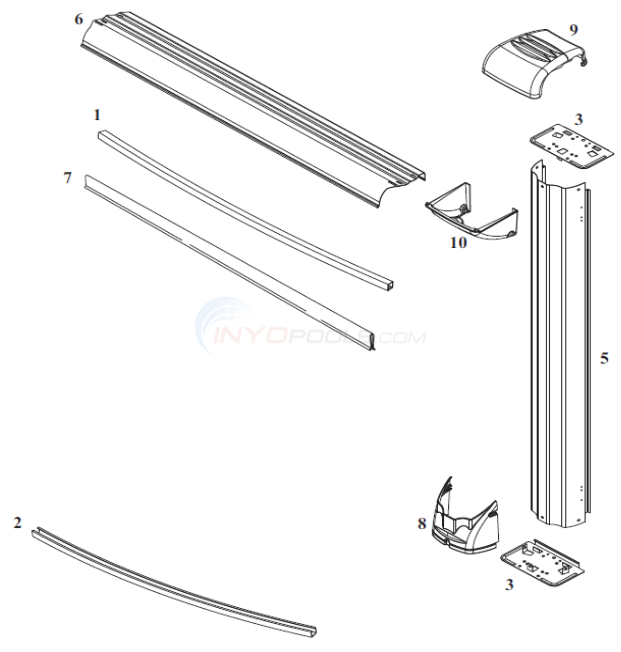 6
9
1
3
7
10
INYOPOOLS.COM
5
2
8
3