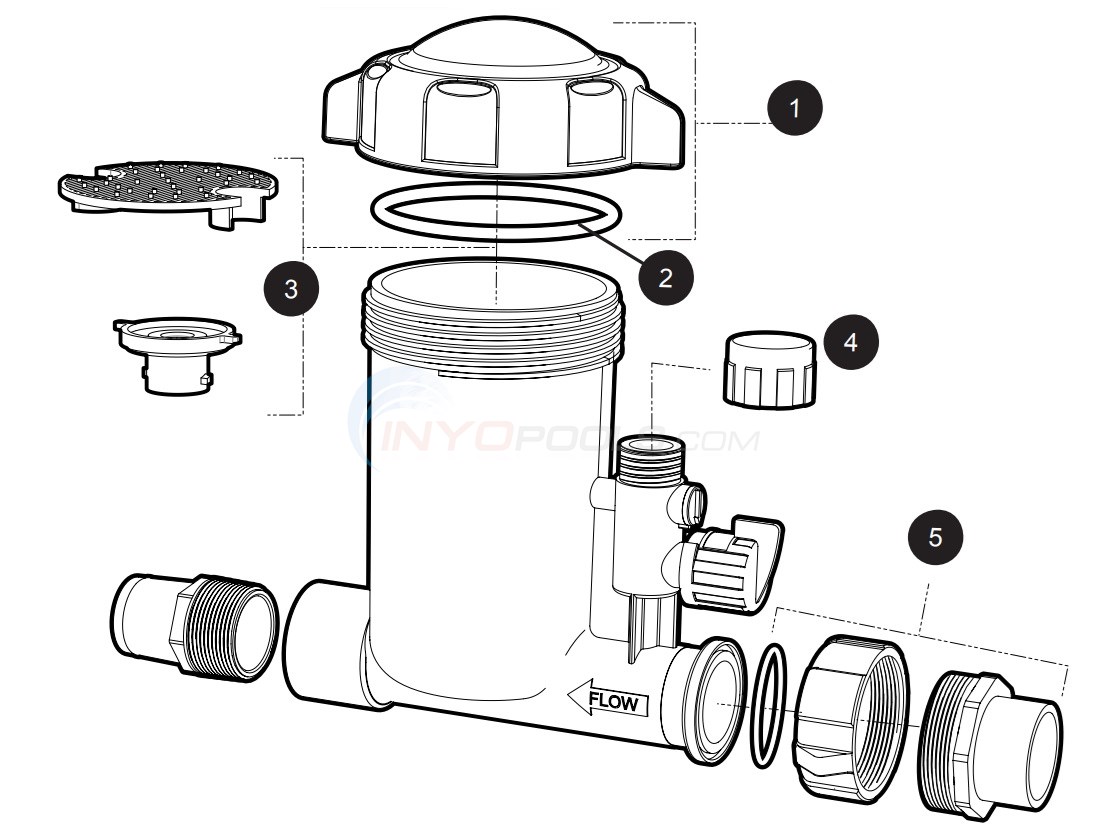 1
2
3
4
INYOPOOLS.COM
5
FLOW