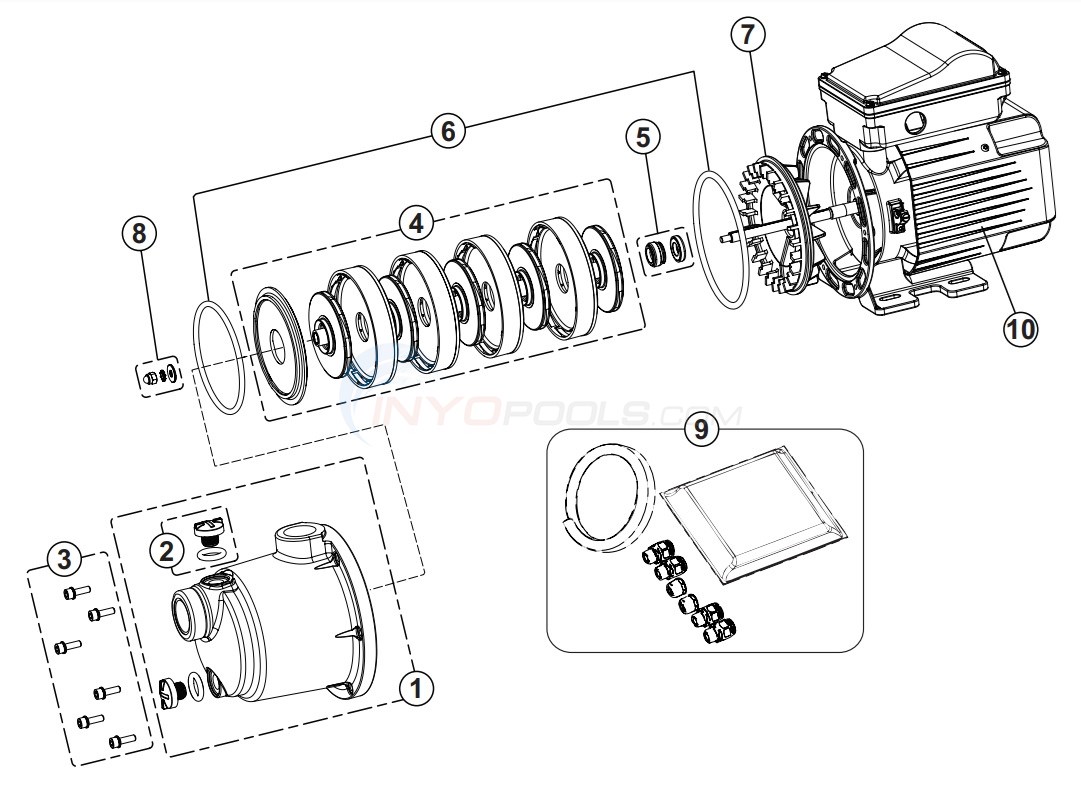 7
6
5
4
8
10
INYOPOOLS.COM
9
2
3
1