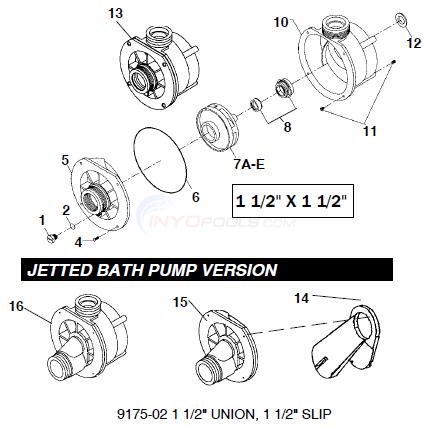 13

10

12

8

11

7A-E

5

6

1 1/2" X 1 1/2"

1

2

4

INYOPOOLS.COM

JETTED BATH PUMP VERSION

16

15

14

9175-02 1 1/2" UNION, 1 1/2" SLIP