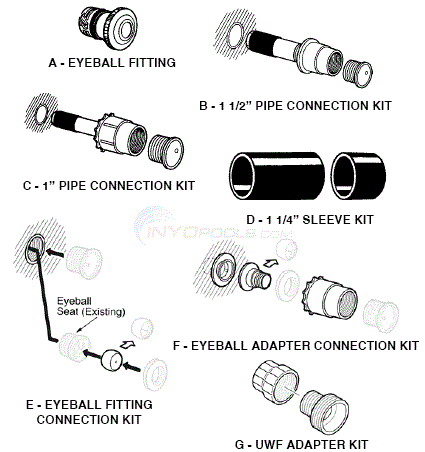 A - EYEBALL FITTING

B - 1 1/2" PIPE CONNECTION KIT

C - 1" PIPE CONNECTION KIT

D - 1 1/4" SLEEVE KIT

INYOPOOLS.COM

Eyeball Seat (Existing)

E - EYEBALL FITTING CONNECTION KIT

F - EYEBALL ADAPTER CONNECTION KIT

G - UWF ADAPTER KIT