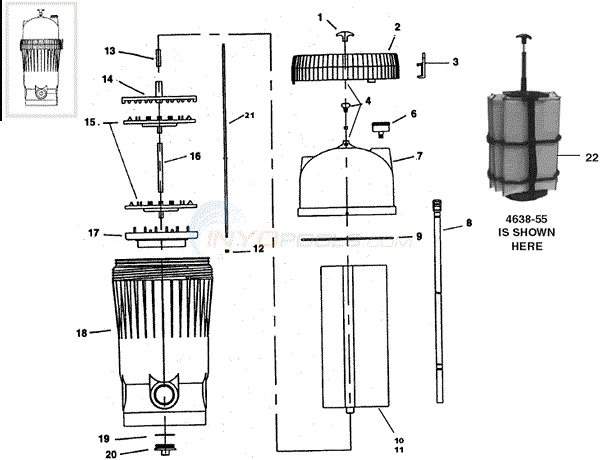 13
14
15
16
17
18
19
20
21
12
1
2
3
4
6
7
8
9
10
11
22
4638-55
IS SHOWN
HERE
INYOPOOLS.COM